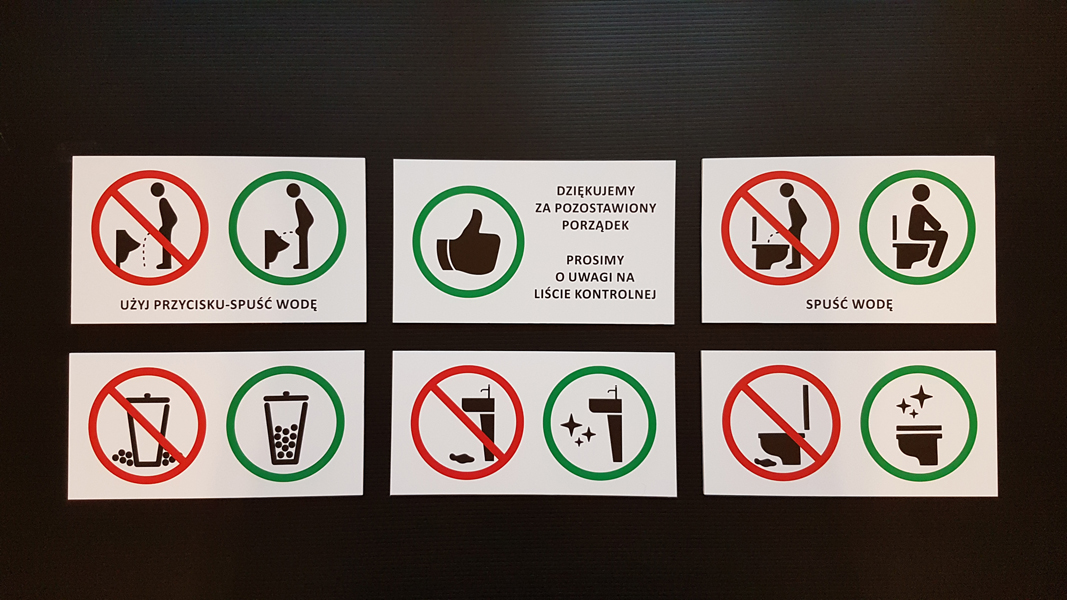 UŻYJ PRZYCISKU-SPUŚĆ WODĘ

DZIĘKUJEMY ZA POZOSTAWIONY PORZĄDEK

PROSIMY O UWAGI NA LIŚCIE KONTROLNEJ

SPUŚĆ WODĘ